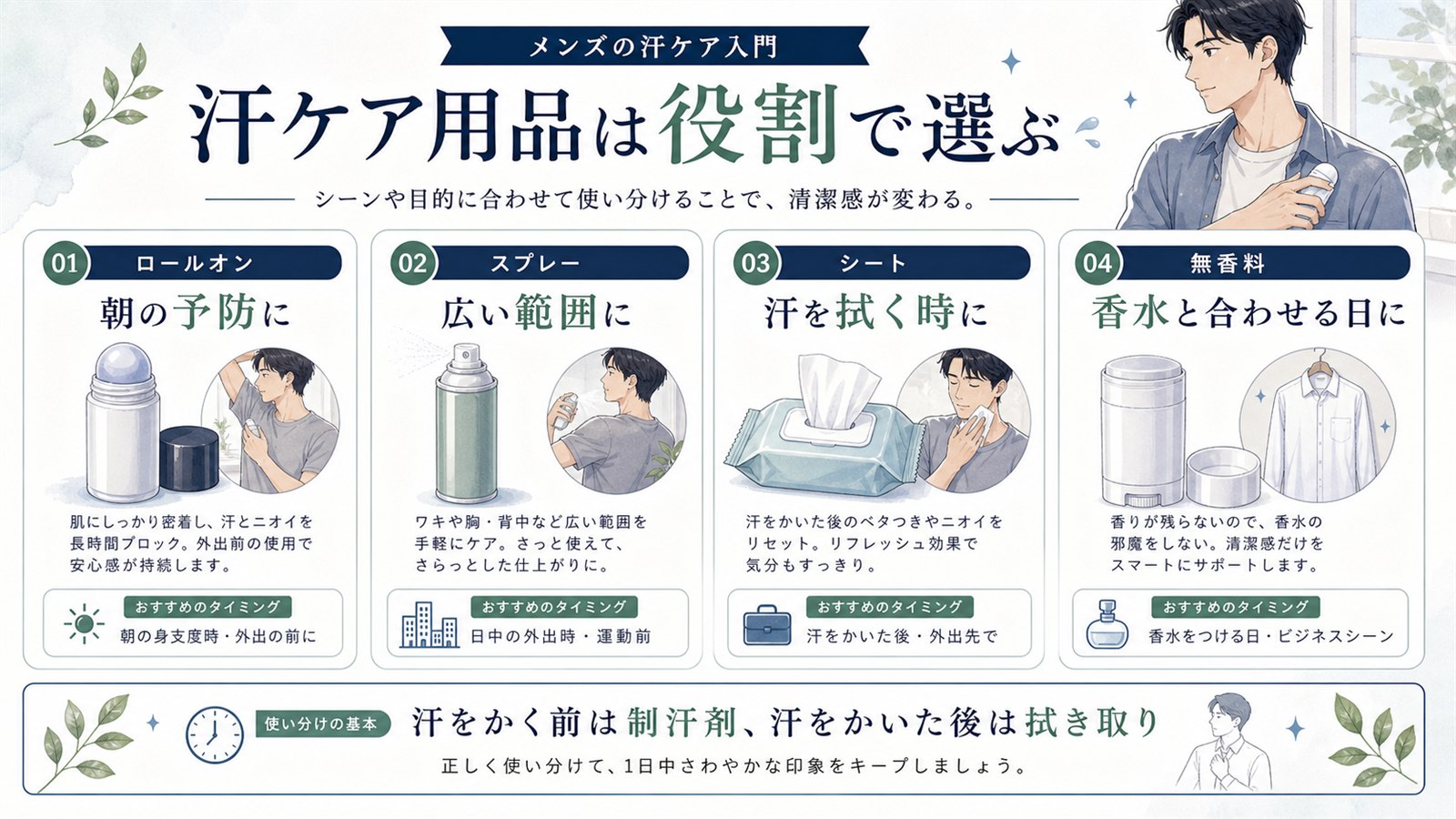 メンズの汗ケア入門

汗ケア用品は役割で選ぶ

シーンや目的に合わせて使い分けることで、清潔感が変わる。

01 ロールオン

朝の予防に

肌にしっかり密着し、汗とニオイを長時間ブロック。外出前の使用で安心感が持続します。

おすすめのタイミング
朝の身支度時・外出の前に

02 スプレー

広い範囲に

ワキや胸・背中など広い範囲を手軽にケア。さっと使えて、さらっとした仕上がりに。

おすすめのタイミング
日中の外出時・運動前

03 シート

汗を拭く時に

汗をかいた後のベタつきやニオイをリセット。リフレッシュ効果で気分もすっきり。

おすすめのタイミング
汗をかいた後・外出先で

04 無香料

香水と合わせる日に

香りが残らないので、香水の邪魔をしない。清潔感だけをスマートにサポートします。

おすすめのタイミング
香水をつける日・ビジネスシーン

使い分けの基本
汗をかく前は制汗剤、汗をかいた後は拭き取り

正しく使い分けて、1日中さわやかな印象をキープしましょう。